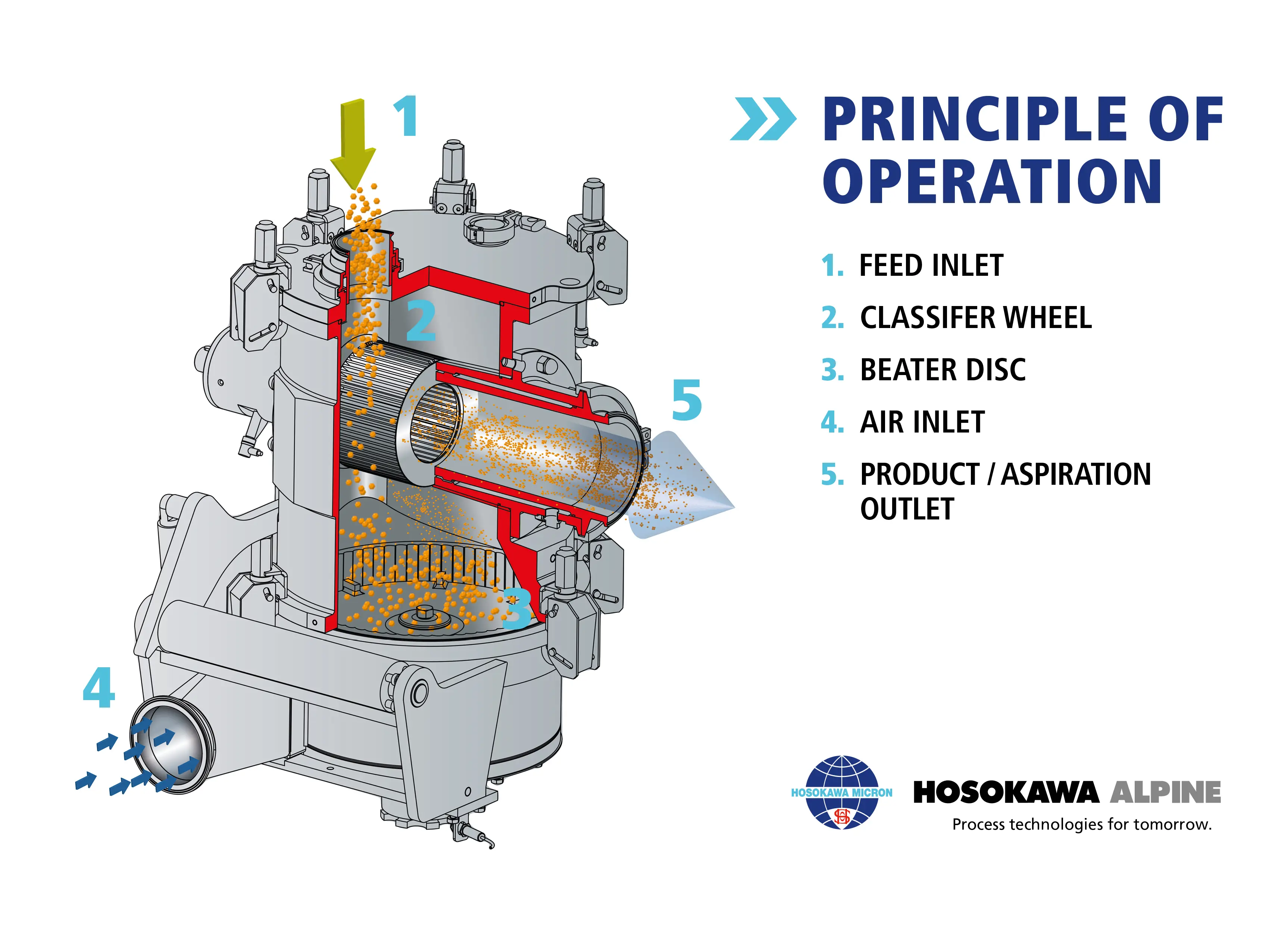 1

2

5

3

4

PRINCIPLE OF OPERATION

1. FEED INLET
2. CLASSIFER WHEEL
3. BEATER DISC
4. AIR INLET
5. PRODUCT / ASPIRATION OUTLET

HOSOKAWA MICRON

HOSOKAWA ALPINE
Process technologies for tomorrow.